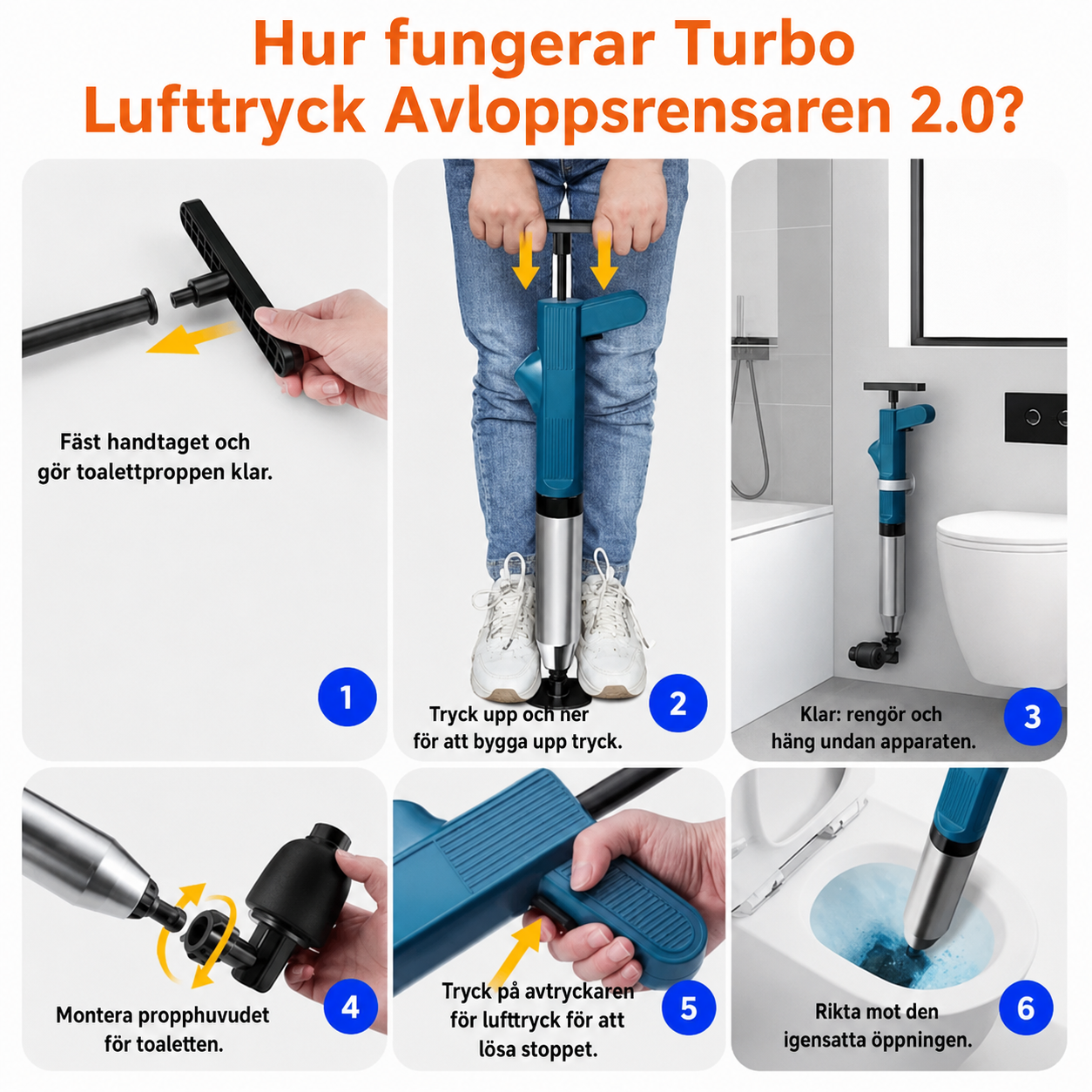 Hur fungerar Turbo Lufttryck Avloppsrensaren 2.0?

Fäst handtaget och gör toalettproppen klar.

1

Tryck upp och ner för att bygga upp tryck.

2

Klar: rengör och häng undan apparaten.

3

Montera propphuvudet för toaletten.

4

Tryck på avtryckaren för lufttryck för att lösa stoppet.

5

Rikta mot den igensatta öppningen.

6