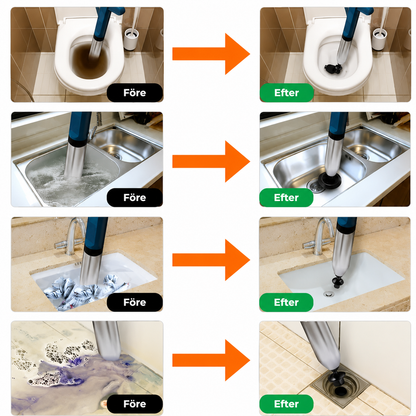 Före

Efter

Före

Efter

Före

Efter

Före

Efter